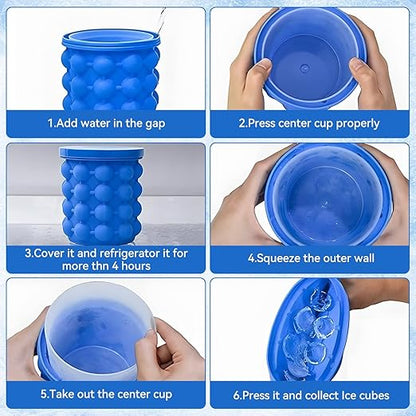 1.Add water in the gap

2.Press center cup properly

3.Cover it and refrigerator it for more thn 4 hours

4.Squeeze the outer wall

5.Take out the center cup

6.Press it and collect Ice cubes