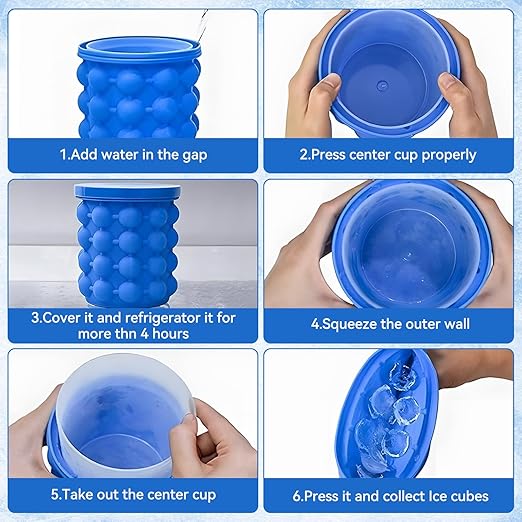 1.Add water in the gap

2.Press center cup properly

3.Cover it and refrigerator it for more thn 4 hours

4.Squeeze the outer wall

5.Take out the center cup

6.Press it and collect Ice cubes